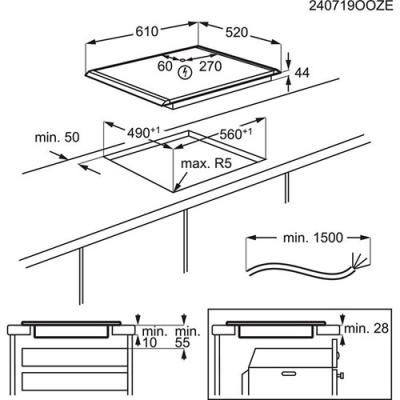 240719OOZE

610
520
60
270
44

min. 50
$490^{+1}$
$560^{+1}$
max. R5

min. 1500

min.
10
min.
55

min. 28